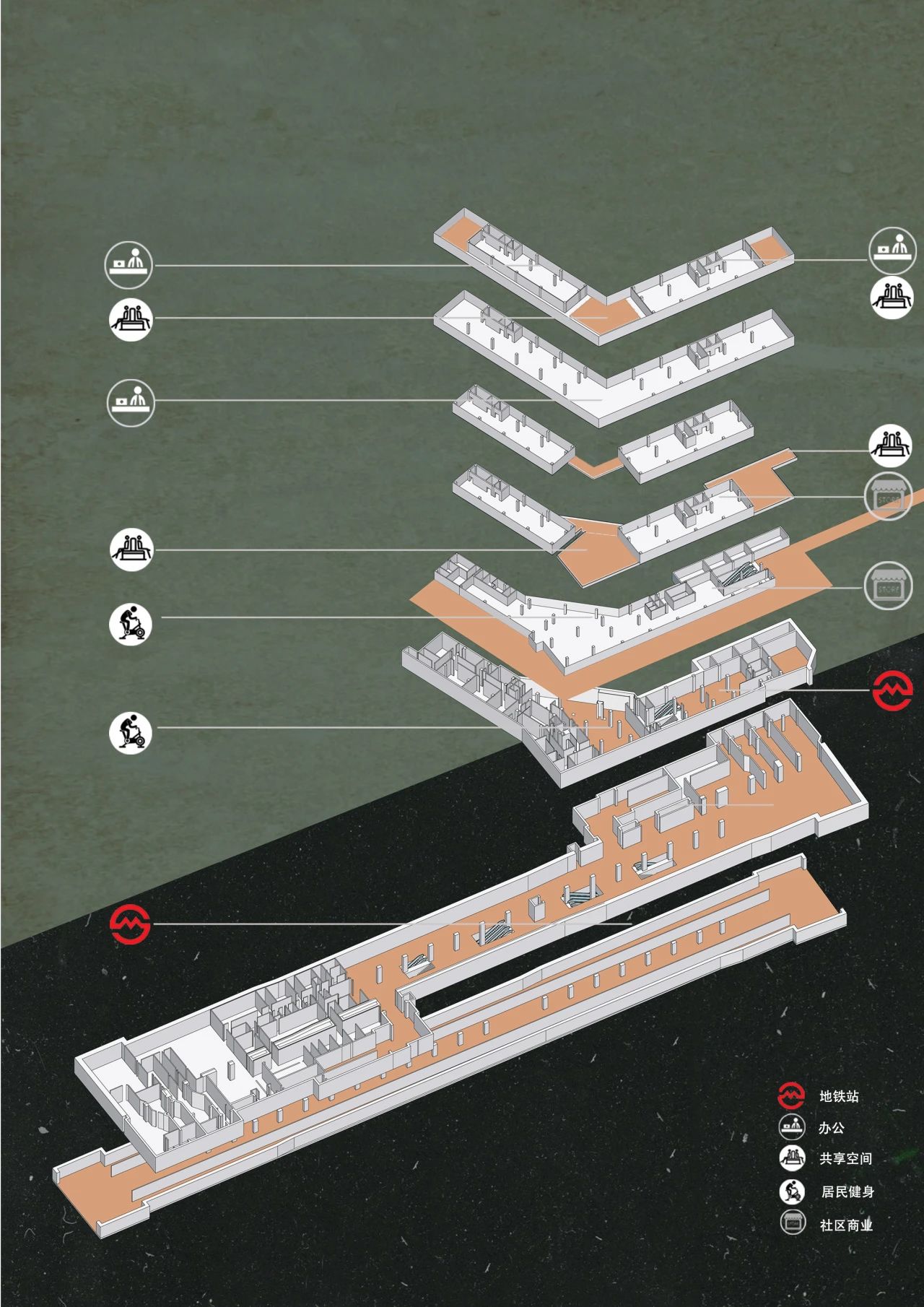 STORE

STORE

地铁站
办公
共享空间
居民健身
社区商业